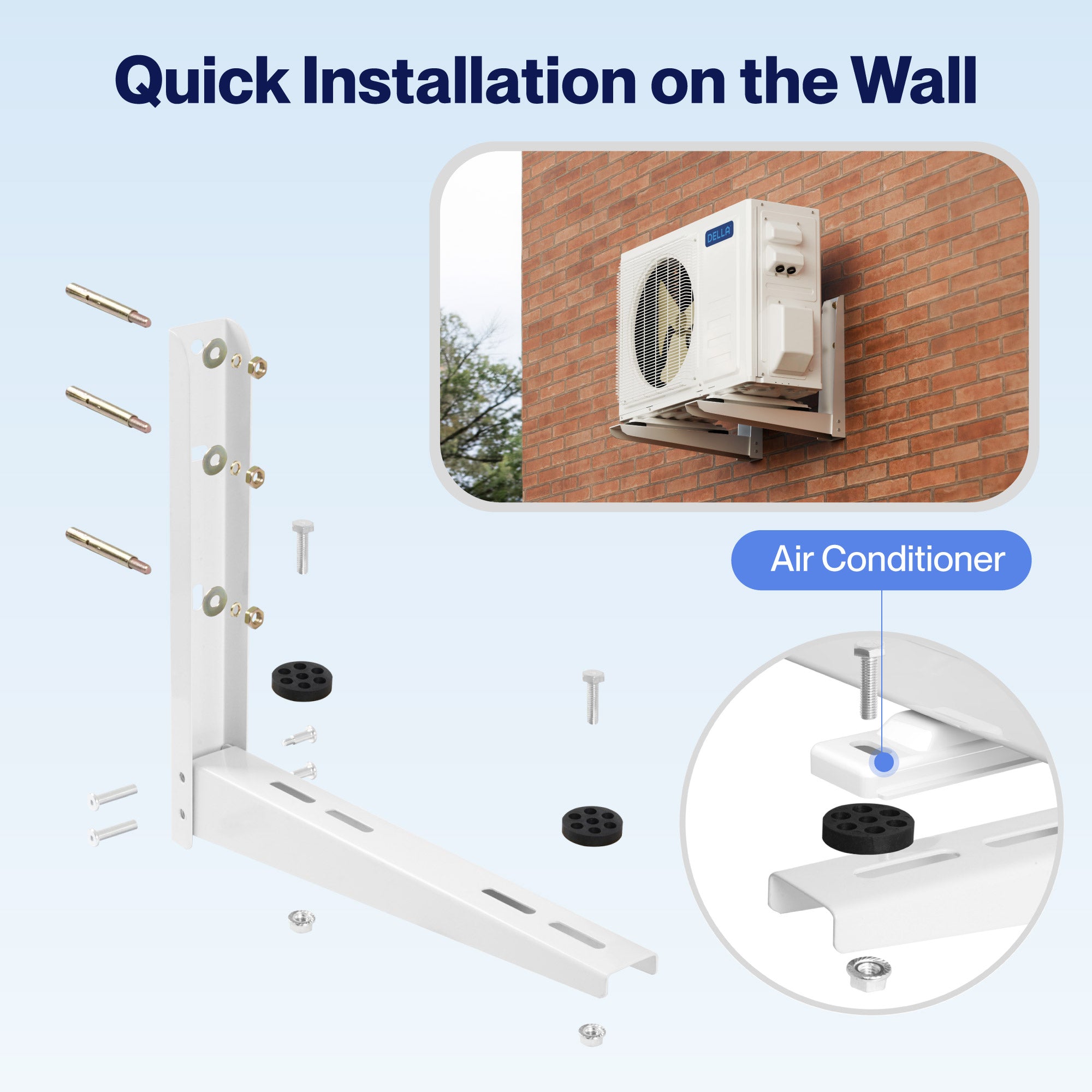 Quick Installation on the Wall

DELLA

Air Conditioner