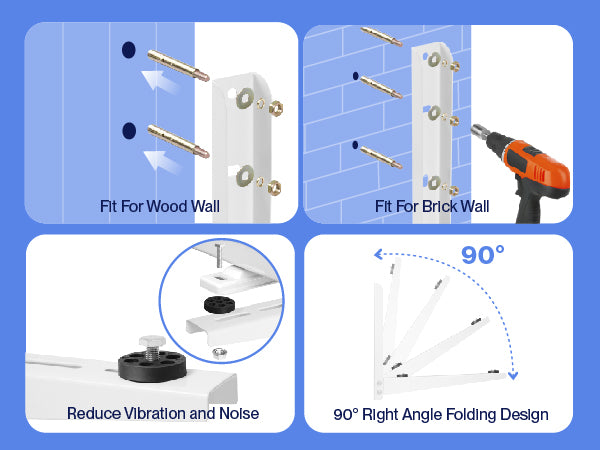 Fit For Wood Wall

Fit For Brick Wall

Reduce Vibration and Noise

90°

90° Right Angle Folding Design