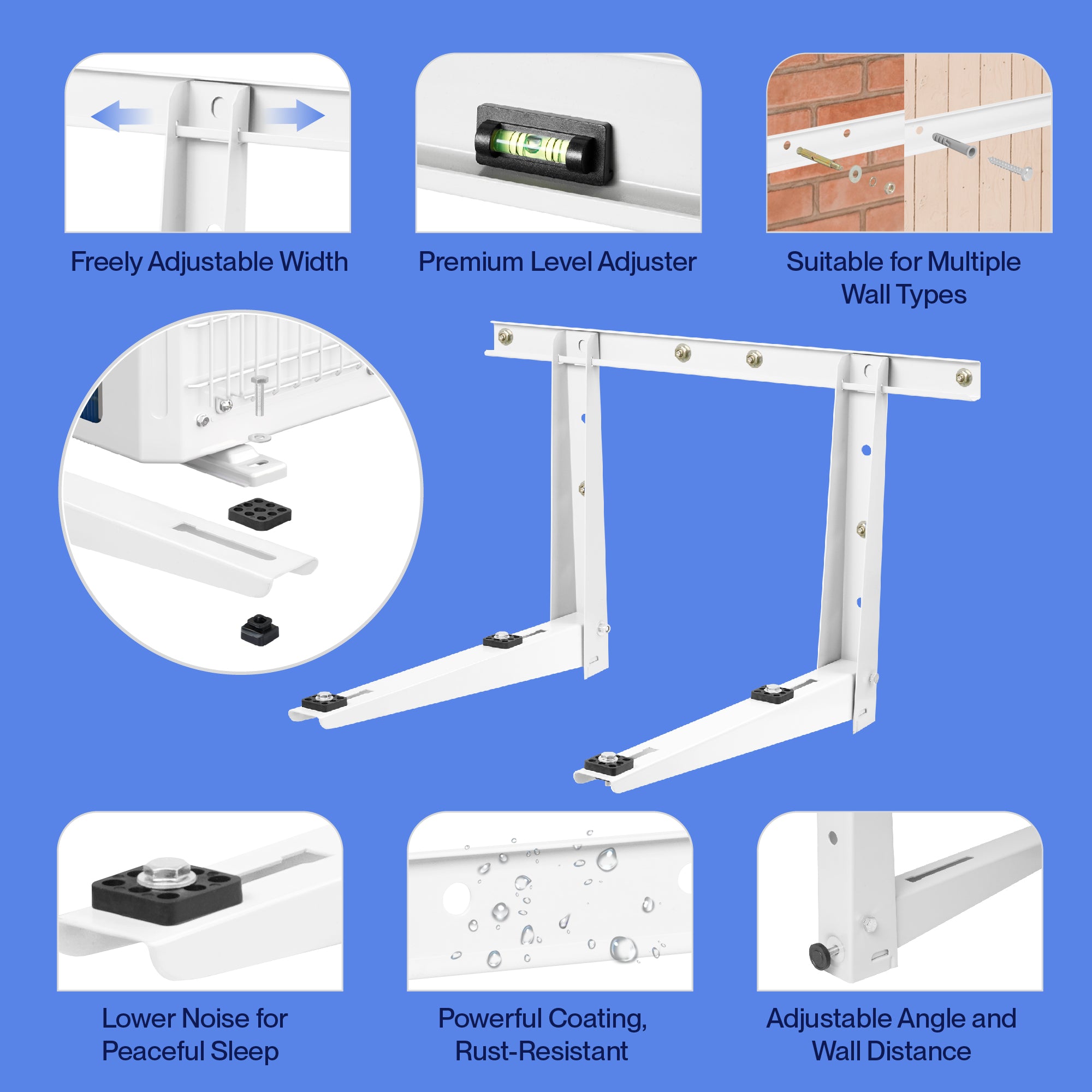 Freely Adjustable Width

Premium Level Adjuster

Suitable for Multiple Wall Types

Lower Noise for Peaceful Sleep

Powerful Coating, Rust-Resistant

Adjustable Angle and Wall Distance