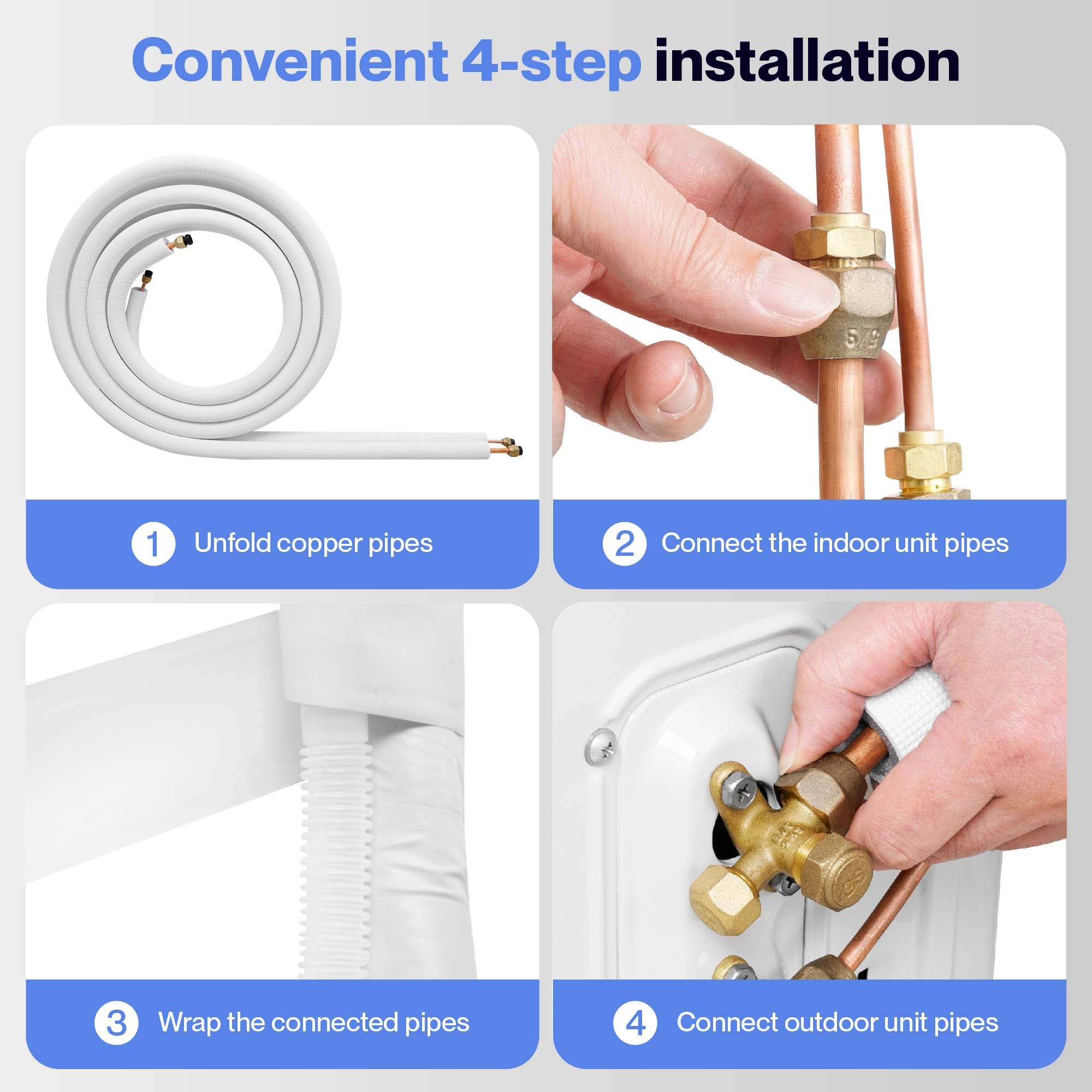 Convenient 4-step installation

1 Unfold copper pipes

2 Connect the indoor unit pipes

3 Wrap the connected pipes

4 Connect outdoor unit pipes