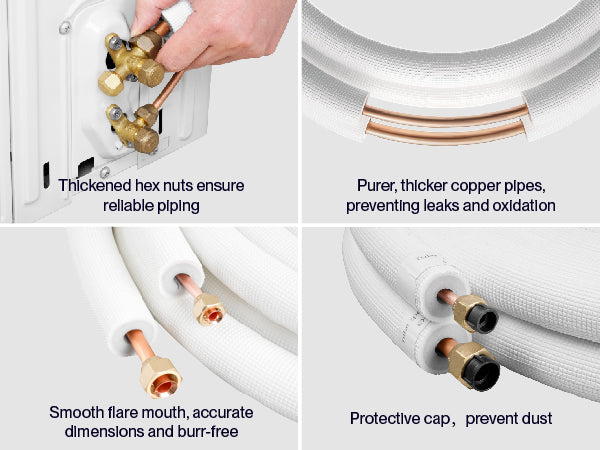 Thickened hex nuts ensure reliable piping

Purer, thicker copper pipes, preventing leaks and oxidation

Smooth flare mouth, accurate dimensions and burr-free

Protective cap， prevent dust