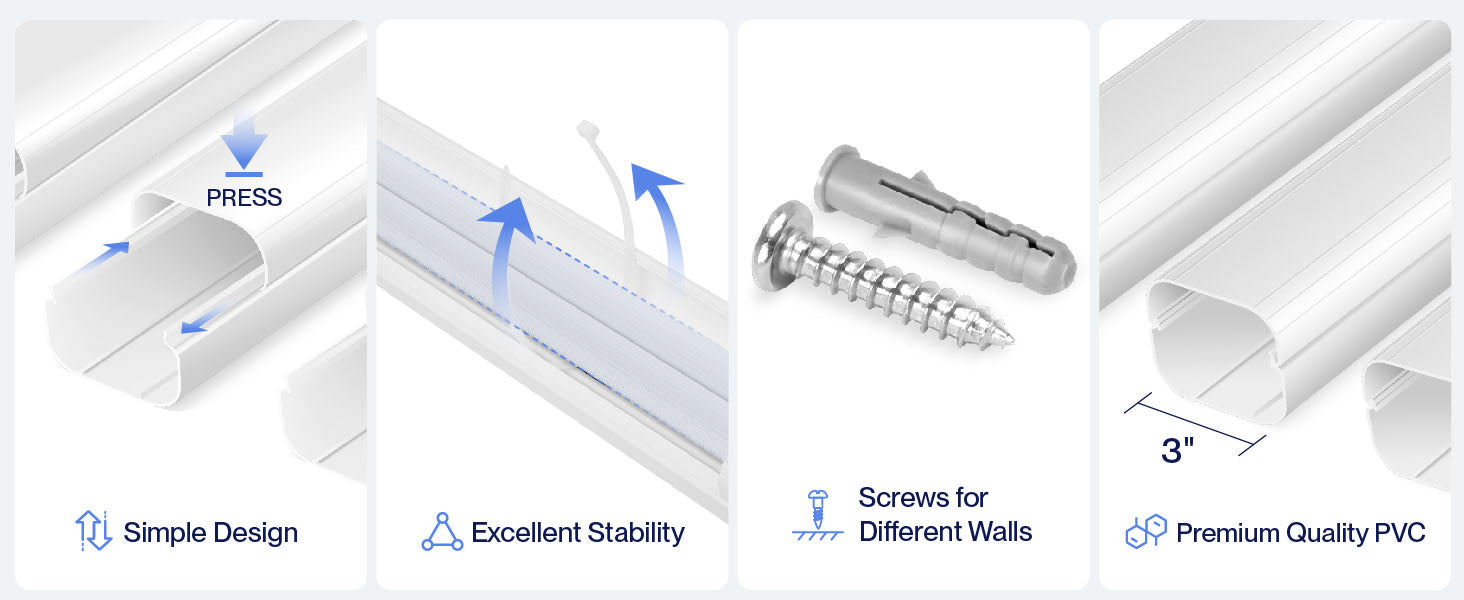 PRESS

Simple Design

Excellent Stability

Screws for Different Walls

3"

Premium Quality PVC