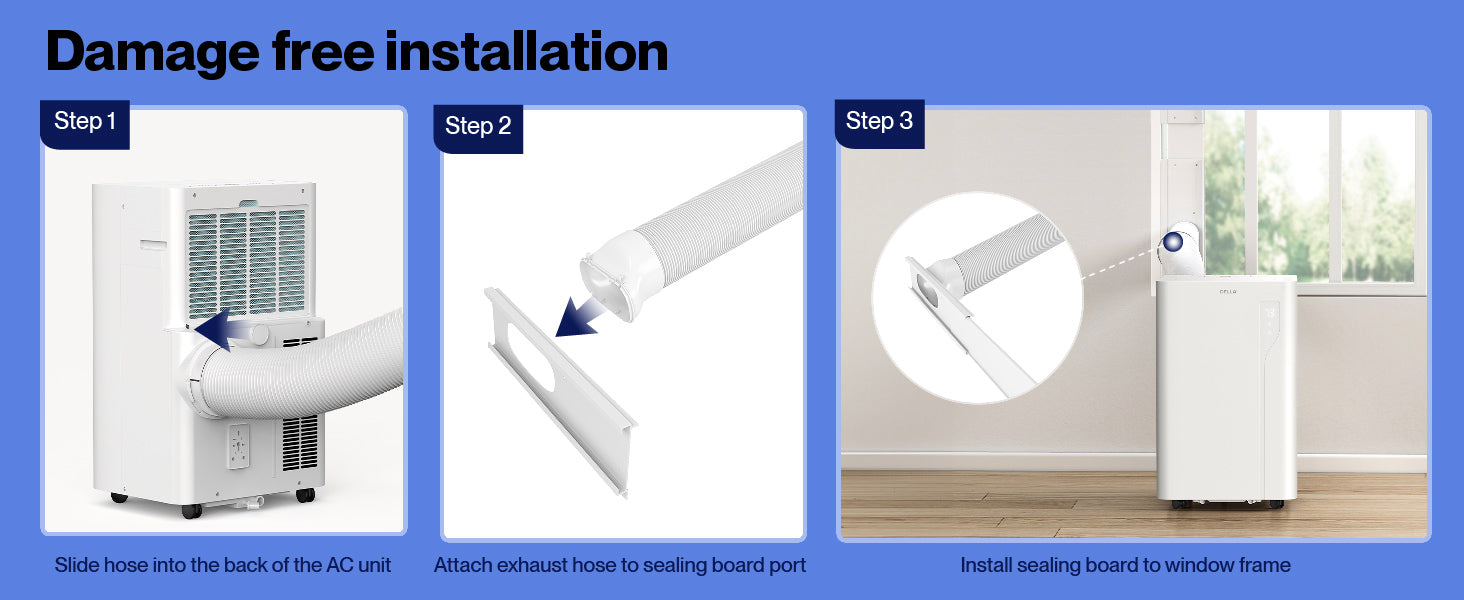 Damage free installation

Step 1

Slide hose into the back of the AC unit

Step 2

Attach exhaust hose to sealing board port

Step 3

DELLA

Install sealing board to window frame