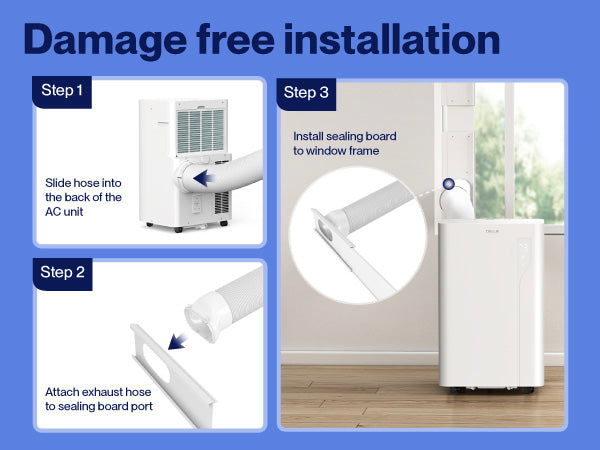 Damage free installation

Step 1

Slide hose into the back of the AC unit

Step 2

Attach exhaust hose to sealing board port

Step 3

Install sealing board to window frame