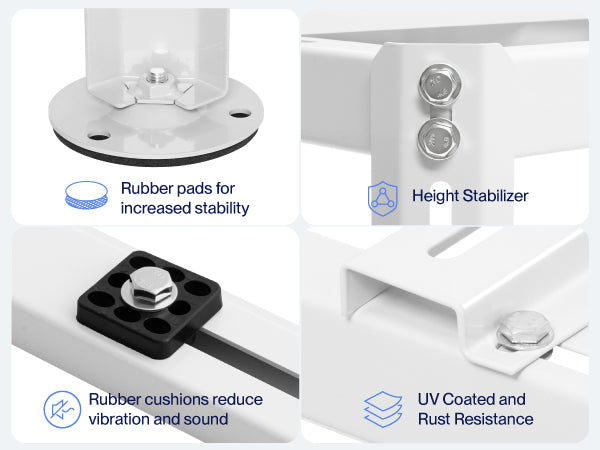 Rubber pads for increased stability

Height Stabilizer

Rubber cushions reduce vibration and sound

UV Coated and Rust Resistance