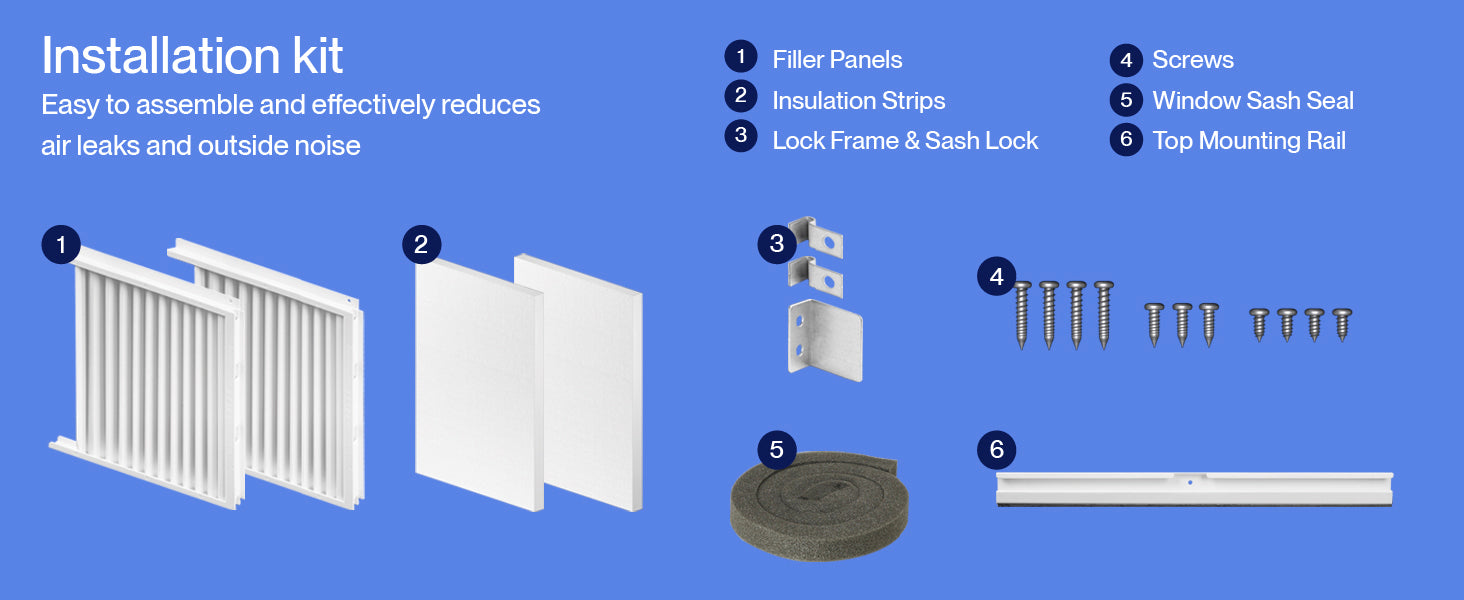 Installation kit
Easy to assemble and effectively reduces air leaks and outside noise

1 Filler Panels
2 Insulation Strips
3 Lock Frame & Sash Lock

4 Screws
5 Window Sash Seal
6 Top Mounting Rail

1

2

3

4

5

6