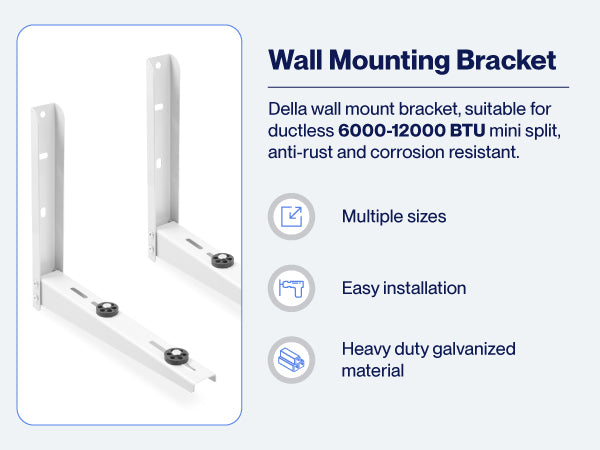 Wall Mounting Bracket

Della wall mount bracket, suitable for ductless 6000-12000 BTU mini split, anti-rust and corrosion resistant.

Multiple sizes

Easy installation

Heavy duty galvanized material