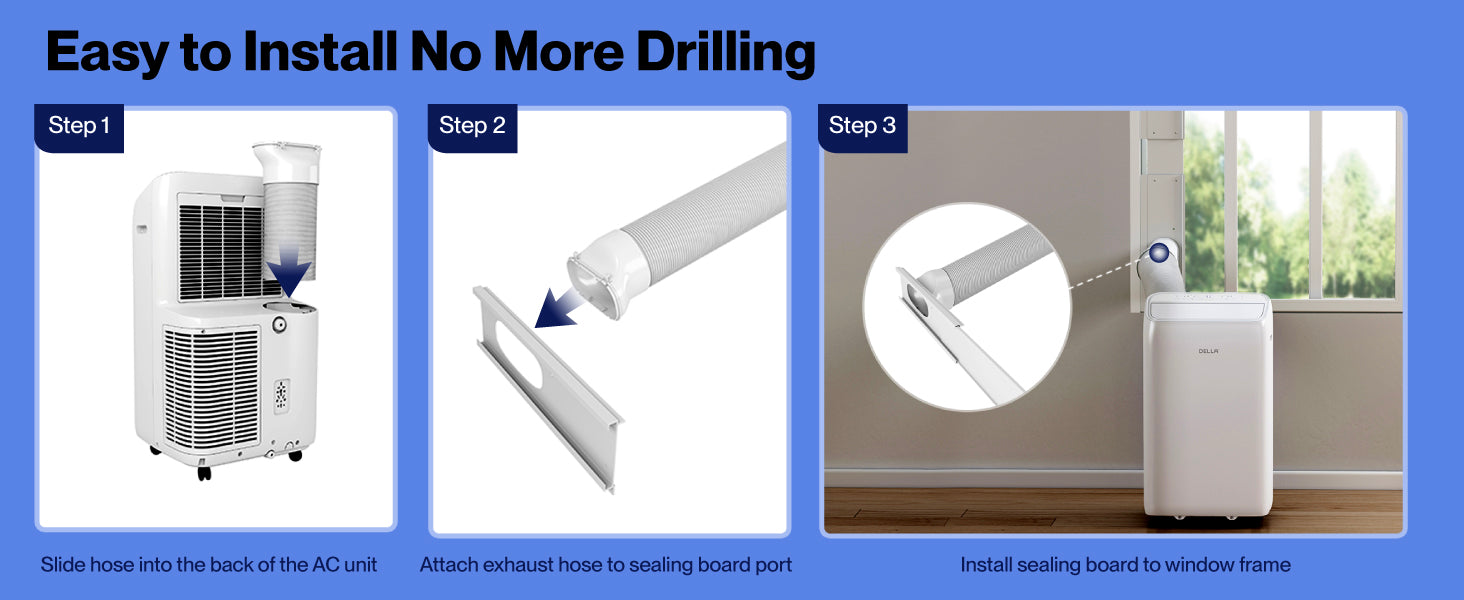 Easy to Install No More Drilling

Step 1

Slide hose into the back of the AC unit

Step 2

Attach exhaust hose to sealing board port

Step 3

DELLA

Install sealing board to window frame