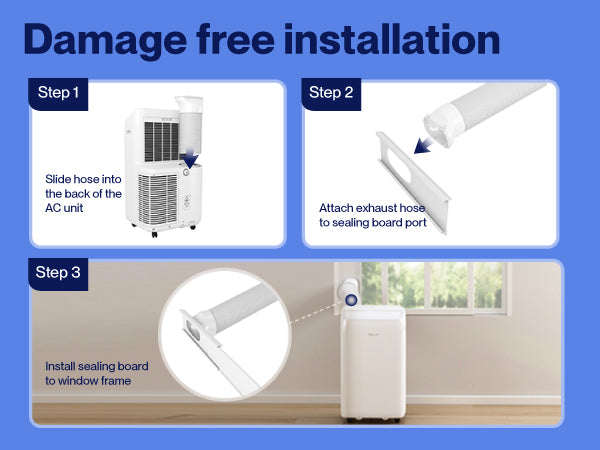 Damage free installation

Step 1

Slide hose into the back of the AC unit

Step 2

Attach exhaust hose to sealing board port

Step 3

Install sealing board to window frame