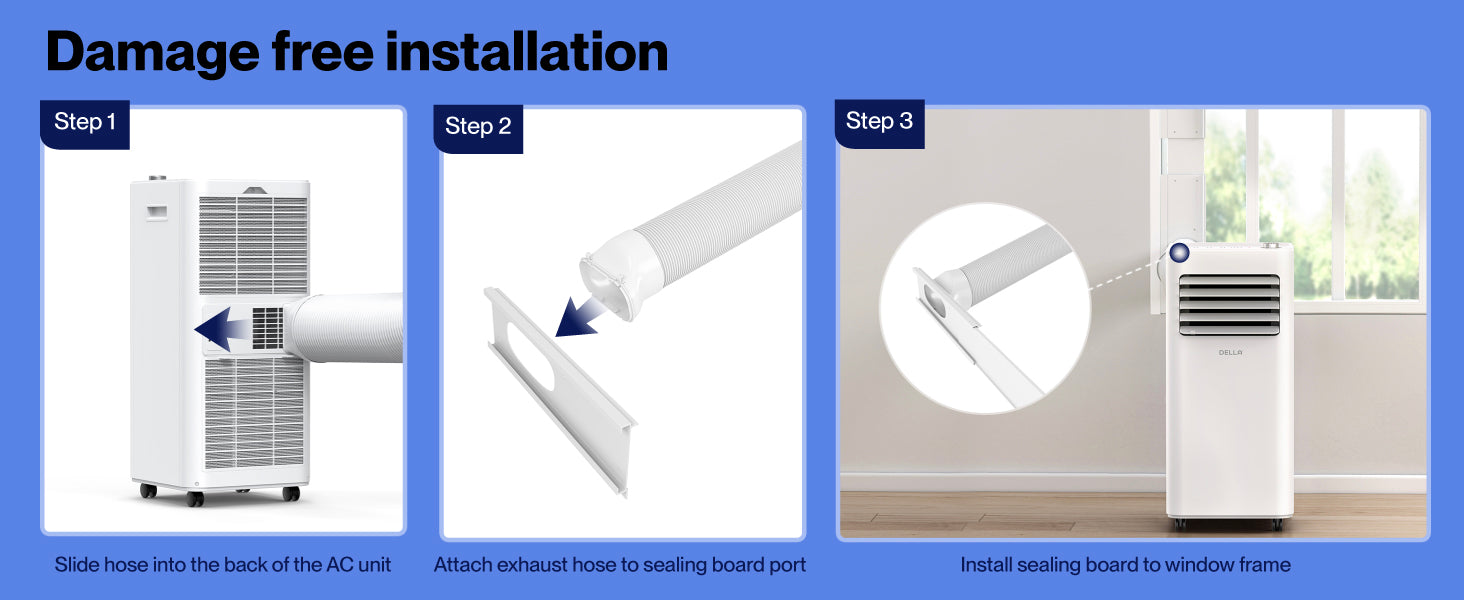 Damage free installation

Step 1

Slide hose into the back of the AC unit

Step 2

Attach exhaust hose to sealing board port

Step 3

DELLA

Install sealing board to window frame