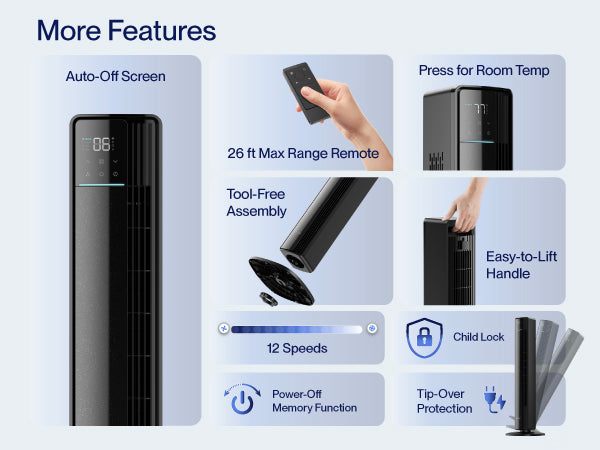 More Features

Auto-Off Screen

06

26 ft Max Range Remote

Press for Room Temp

77

Tool-Free Assembly

Easy-to-Lift Handle

12 Speeds

Child Lock

Power-Off Memory Function

Tip-Over Protection